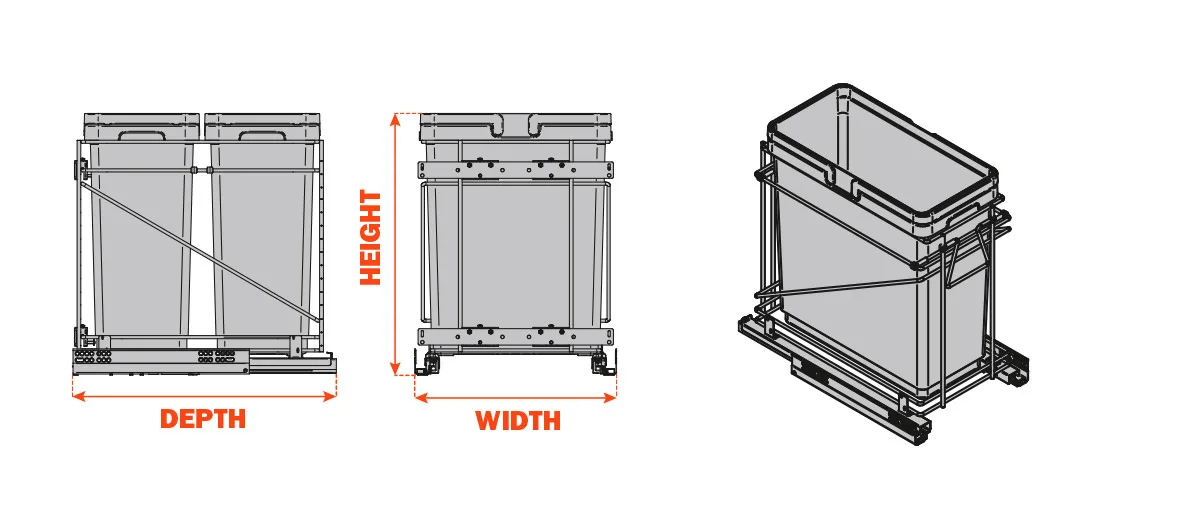 DEPTH

HEIGHT

WIDTH