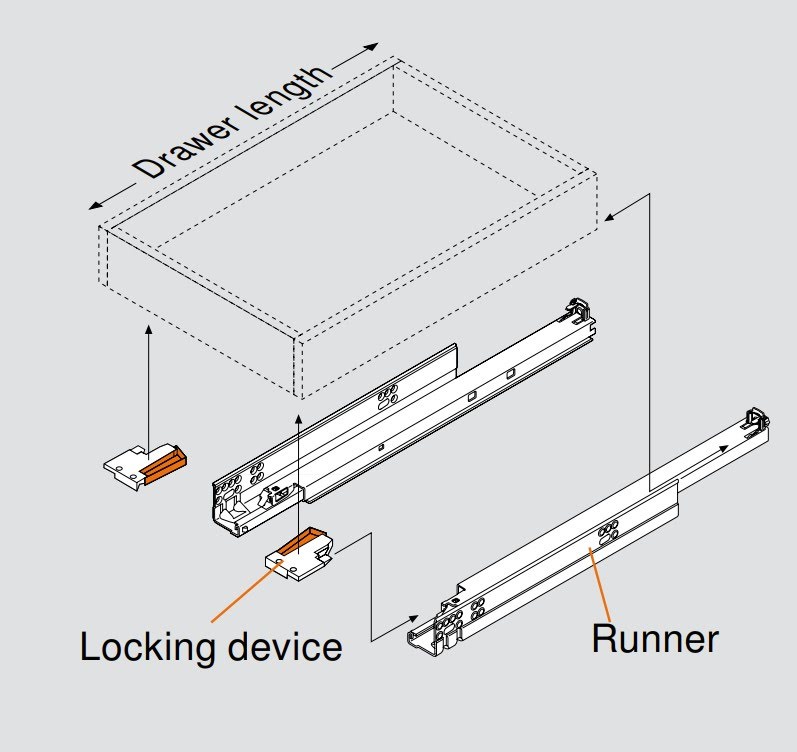 Drawer length

Locking device

Runner