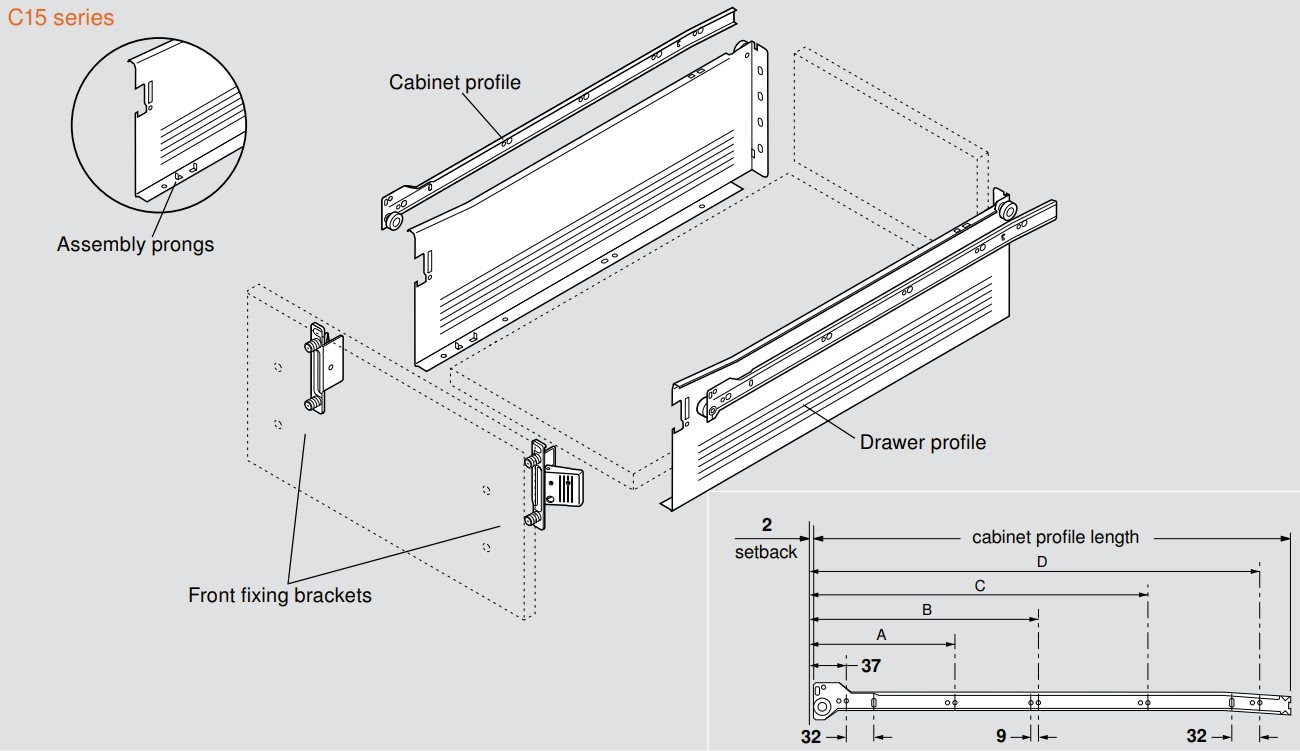 C15 series

Cabinet profile

Assembly prongs

Drawer profile

Front fixing brackets

2
setback

cabinet profile length

D

C

B

A

37

32

9

32